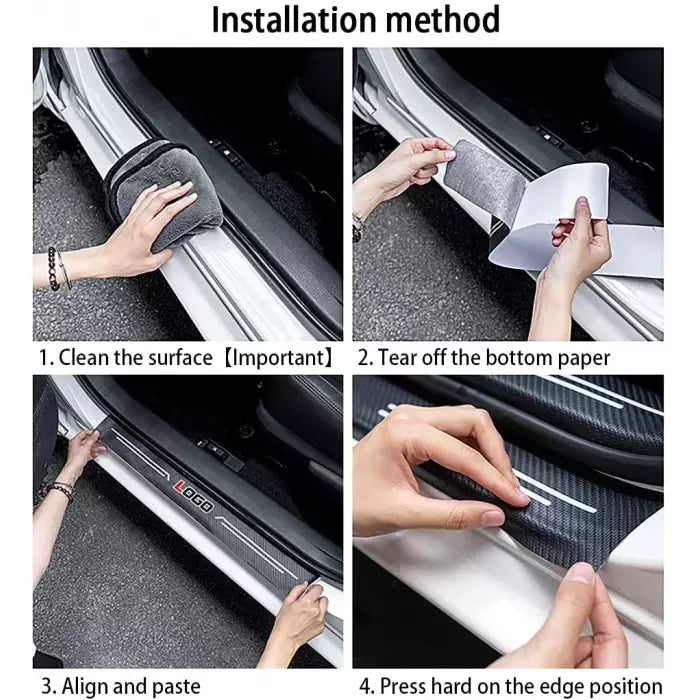 Installation method

1. Clean the surface【Important】

2. Tear off the bottom paper

LOGO

3. Align and paste

4. Press hard on the edge position